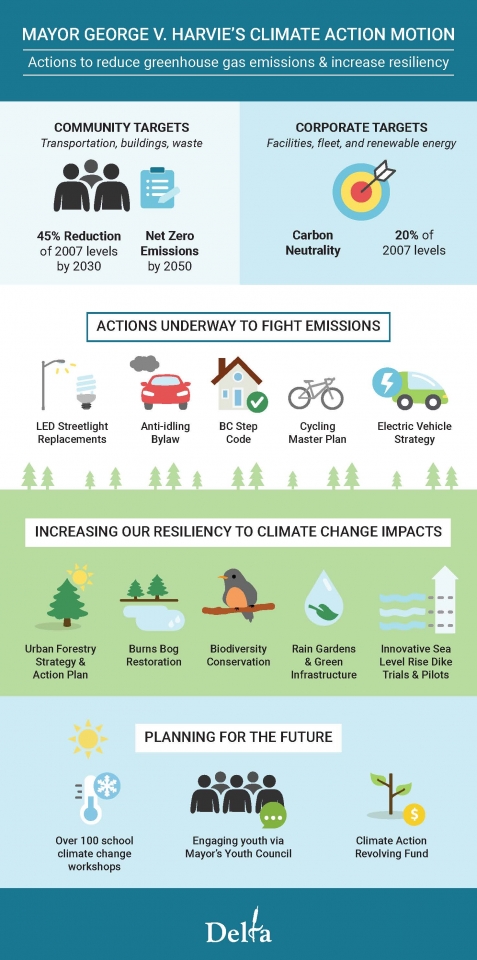 MAYOR GEORGE V. HARVIE'S CLIMATE ACTION MOTION

Actions to reduce greenhouse gas emissions & increase resiliency

COMMUNITY TARGETS
Transportation, buildings, waste

45% Reduction of 2007 levels by 2030

Net Zero Emissions by 2050

CORPORATE TARGETS
Facilities, fleet, and renewable energy

Carbon Neutrality

20% of 2007 levels

ACTIONS UNDERWAY TO FIGHT EMISSIONS

LED Streetlight Replacements

Anti-idling Bylaw

BC Step Code

Cycling Master Plan

Electric Vehicle Strategy

INCREASING OUR RESILIENCY TO CLIMATE CHANGE IMPACTS

Urban Forestry Strategy & Action Plan

Burns Bog Restoration

Biodiversity Conservation

Rain Gardens & Green Infrastructure

Innovative Sea Level Rise Dike Trials & Pilots

PLANNING FOR THE FUTURE

Over 100 school climate change workshops

Engaging youth via Mayor's Youth Council

Climate Action Revolving Fund

Delta